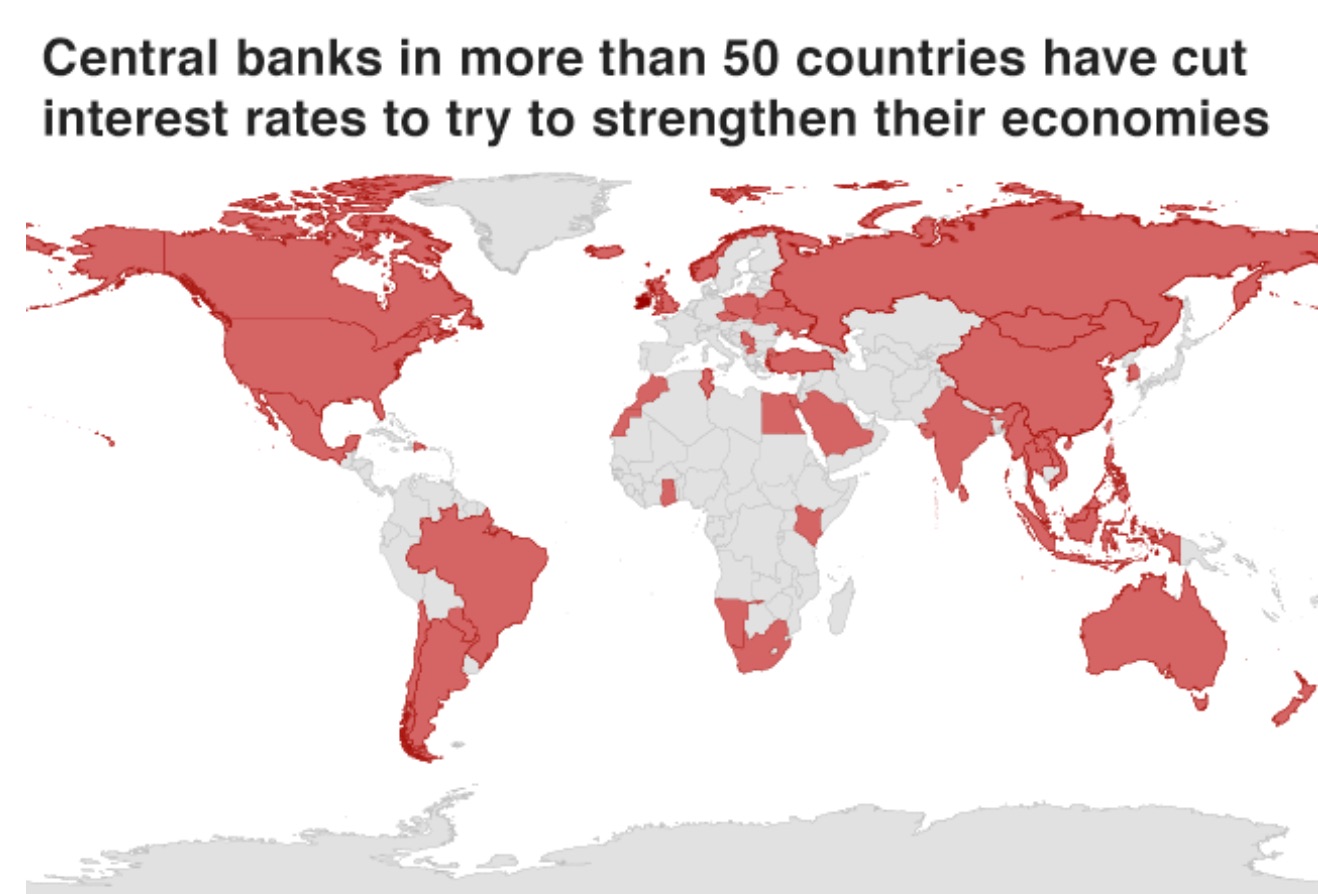 Central banks in more than 50 countries have cut interest rates to try to strengthen their economies