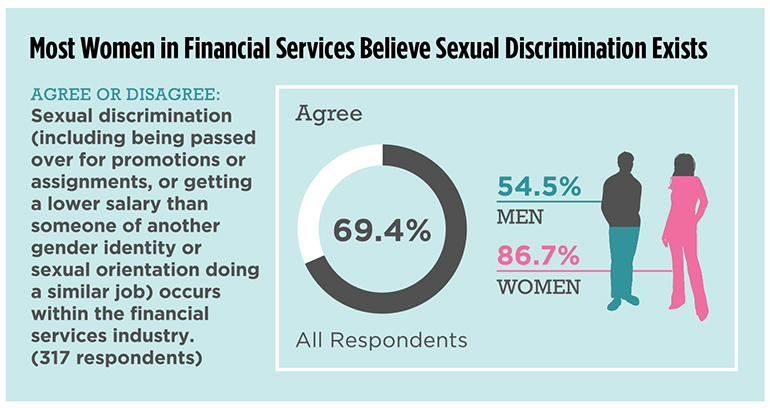 Most Women in Financial Services Believe Sexual Discrimination Exists

AGREE OR DISAGREE:
Sexual discrimination (including being passed over for promotions or assignments, or getting a lower salary than someone of another gender identity or sexual orientation doing a similar job) occurs within the financial services industry. (317 respondents)

Agree

69.4%

All Respondents

54.5%
MEN

86.7%
WOMEN